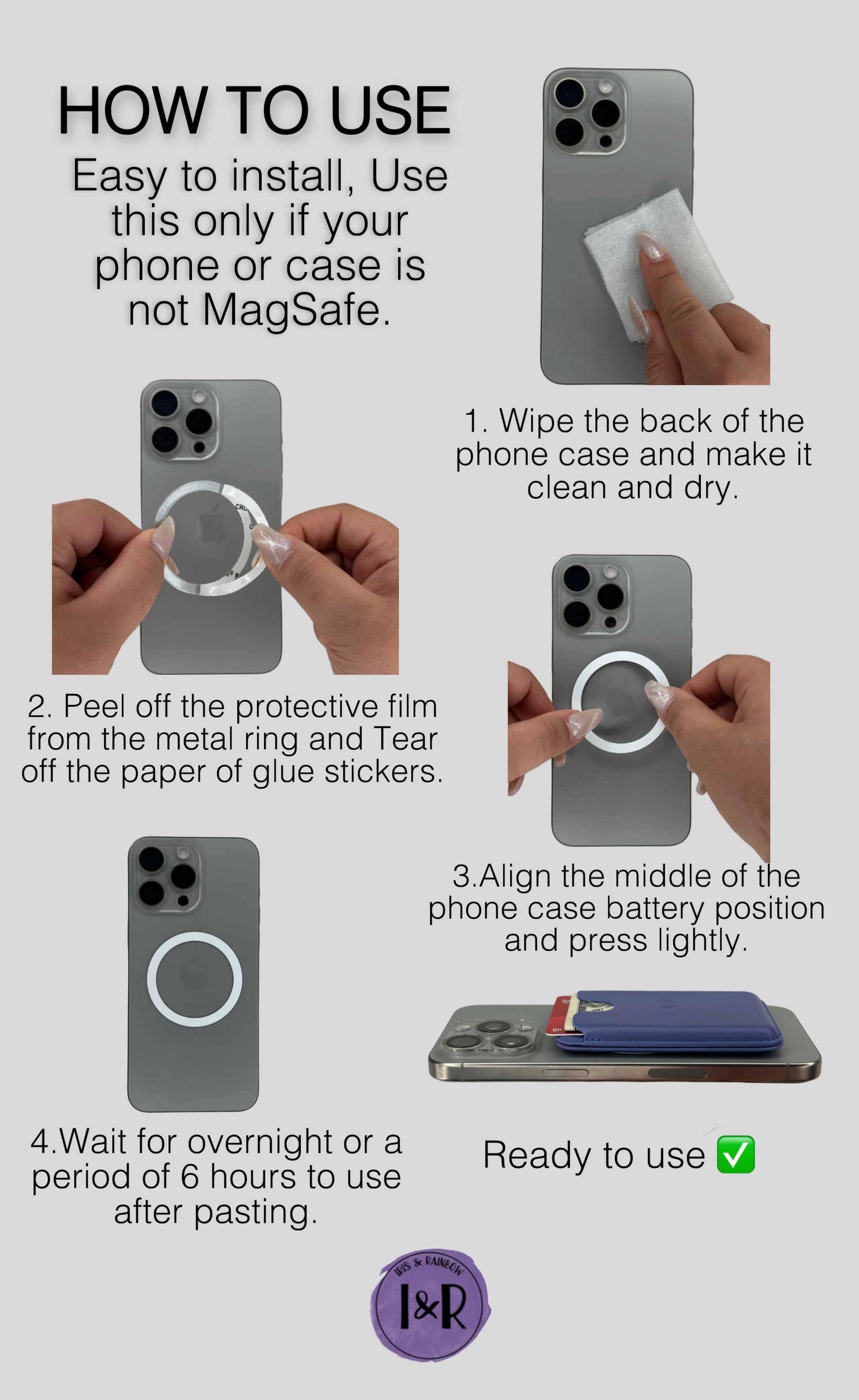 HOW TO USE

Easy to install, Use this only if your phone or case is not MagSafe.

1. Wipe the back of the phone case and make it clean and dry.

2. Peel off the protective film from the metal ring and Tear off the paper of glue stickers.

3.Align the middle of the phone case battery position and press lightly.

4.Wait for overnight or a period of 6 hours to use after pasting.

Ready to use ✅

IRIS & RAINBOW
I&R